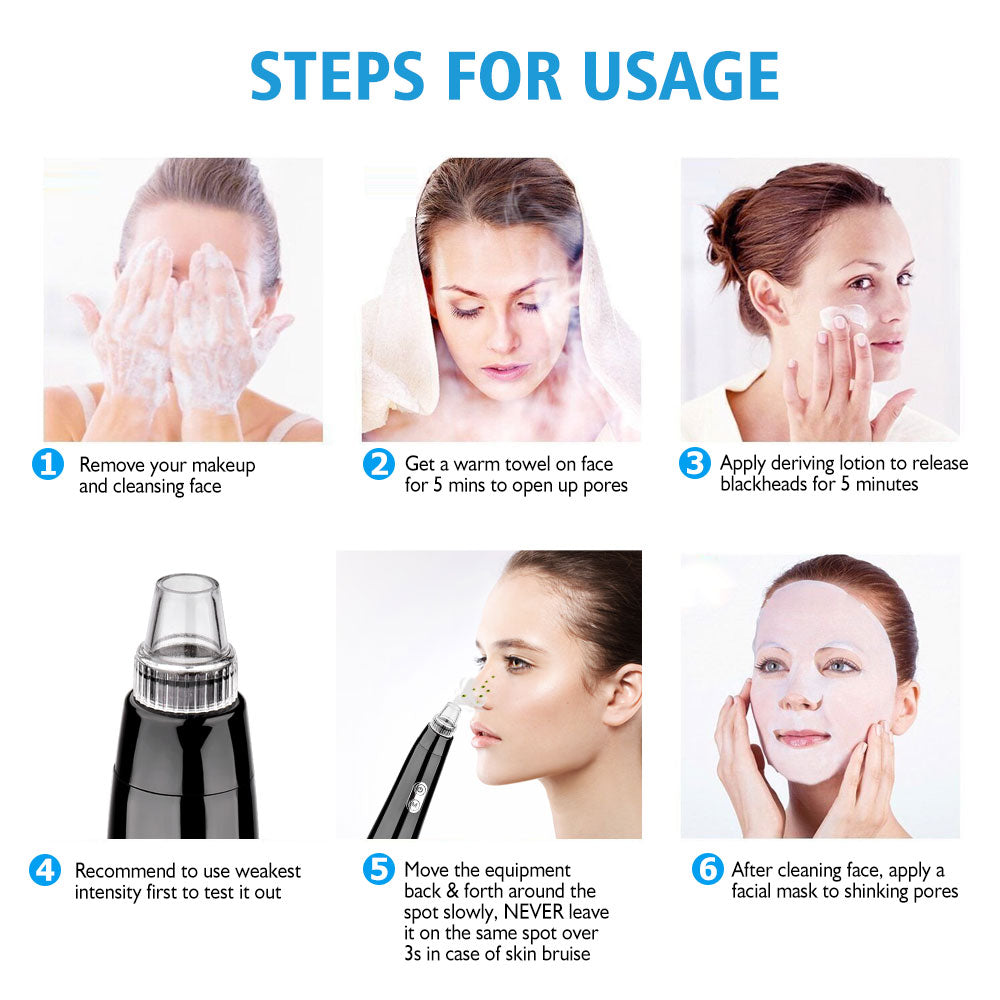 STEPS FOR USAGE

1 Remove your makeup and cleansing face

2 Get a warm towel on face for 5 mins to open up pores

3 Apply deriving lotion to release blackheads for 5 minutes

4 Recommend to use weakest intensity first to test it out

5 Move the equipment back & forth around the spot slowly, NEVER leave it on the same spot over 3s in case of skin bruise

6 After cleaning face, apply a facial mask to shinking pores